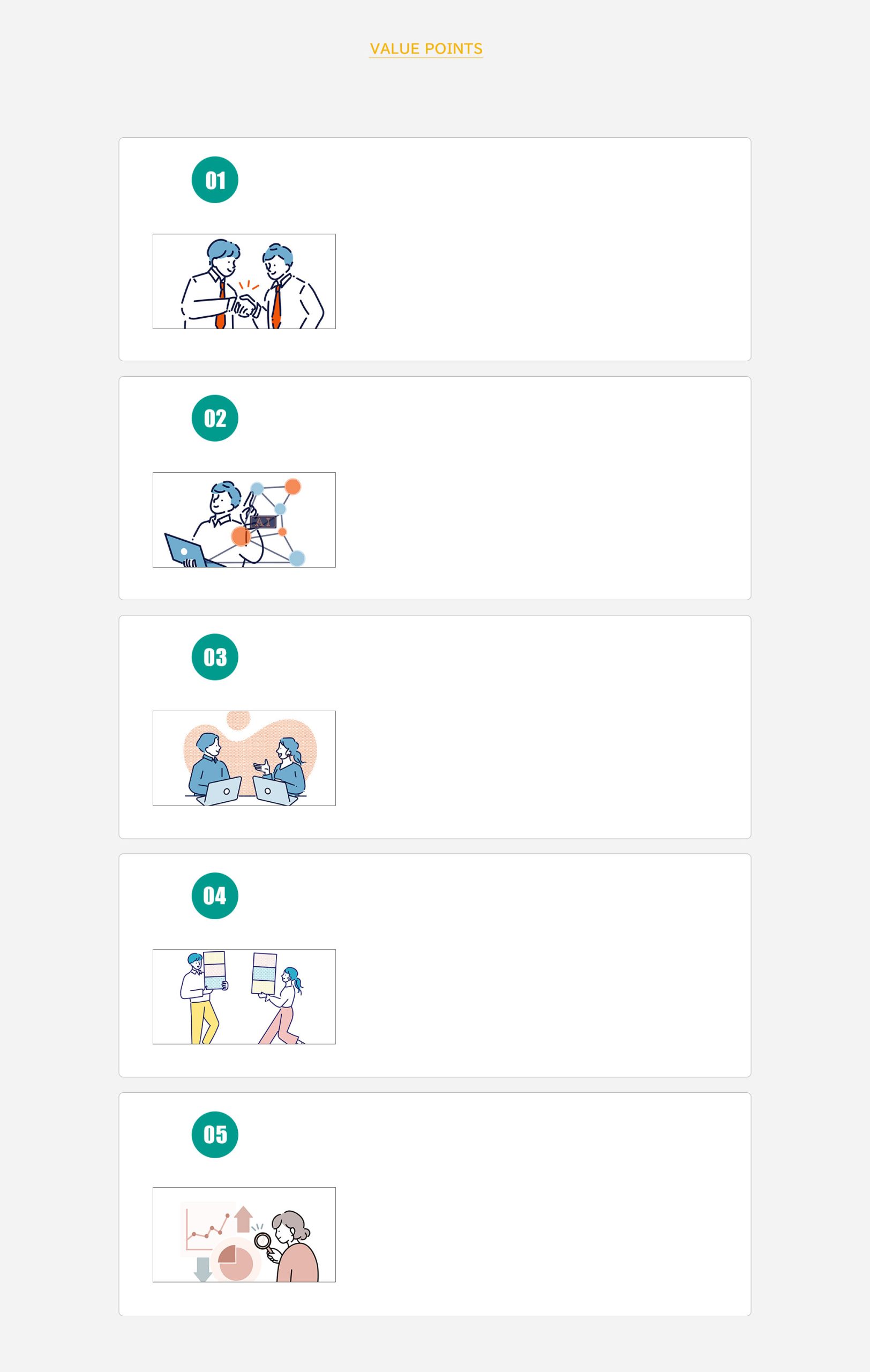 VALUE POINTS

01

02

AI

03

04

05